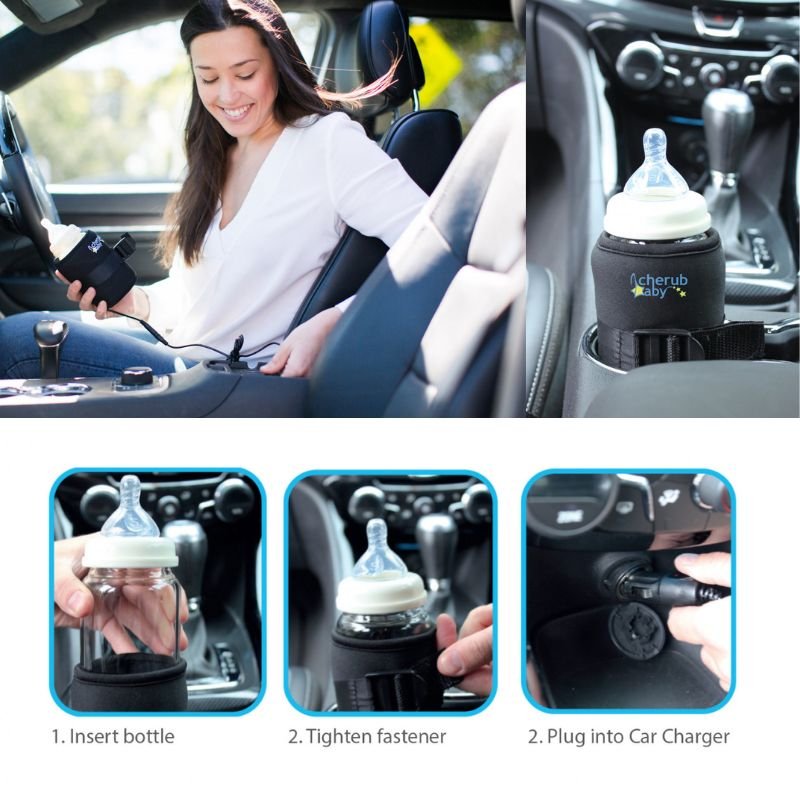 cherub baby

1. Insert bottle

2. Tighten fastener

2. Plug into Car Charger